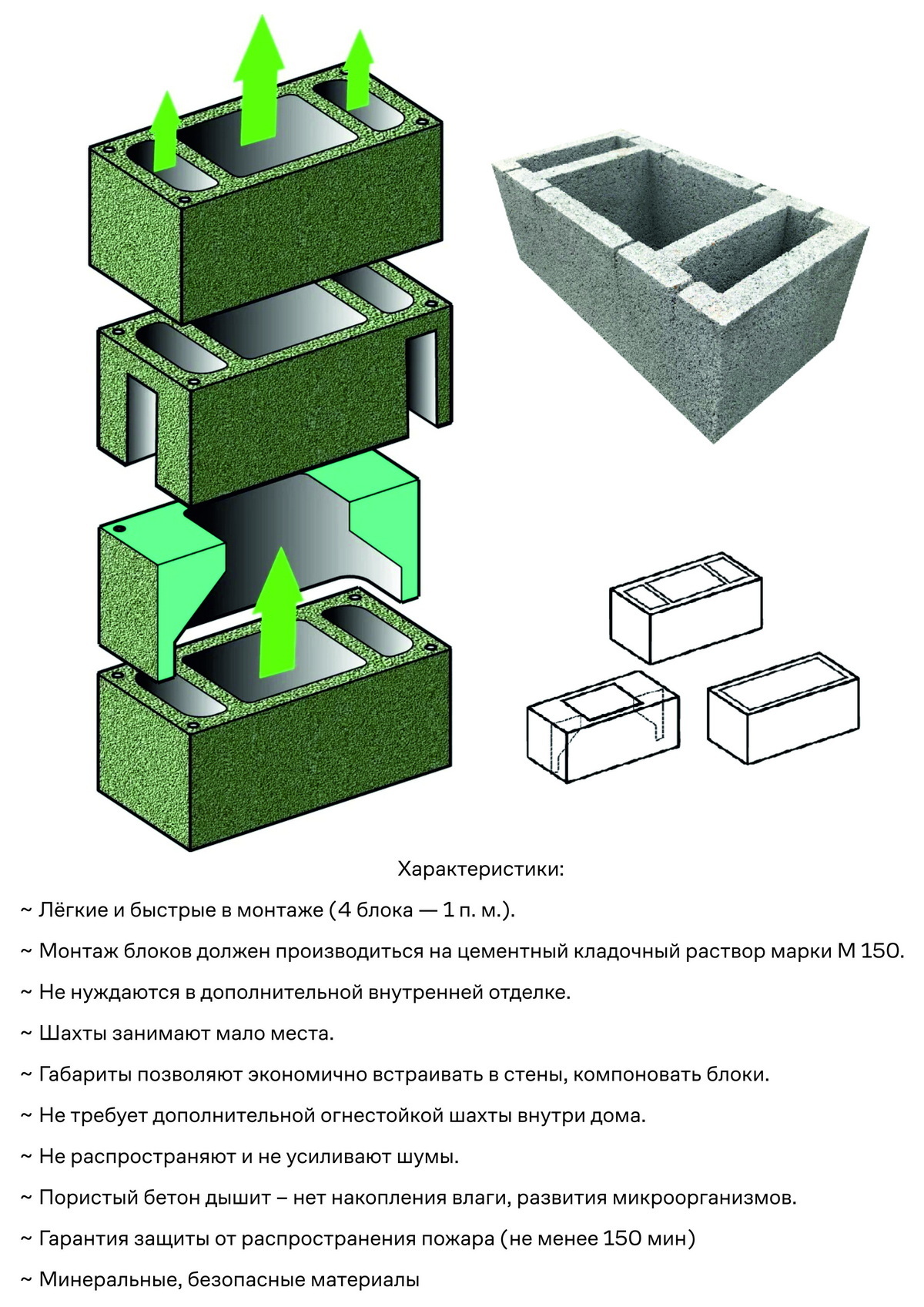 Характеристики:

~ Лёгкие и быстрые в монтаже (4 блока — 1 п. м.).

~ Монтаж блоков должен производиться на цементный кладочный раствор марки М 150.

~ Не нуждаются в дополнительной внутренней отделке.

~ Шахты занимают мало места.

~ Габариты позволяют экономично встраивать в стены, компоновать блоки.

~ Не требует дополнительной огнестойкой шахты внутри дома.

~ Не распространяют и не усиливают шумы.

~ Пористый бетон дышит – нет накопления влаги, развития микроорганизмов.

~ Гарантия защиты от распространения пожара (не менее 150 мин)

~ Минеральные, безопасные материалы